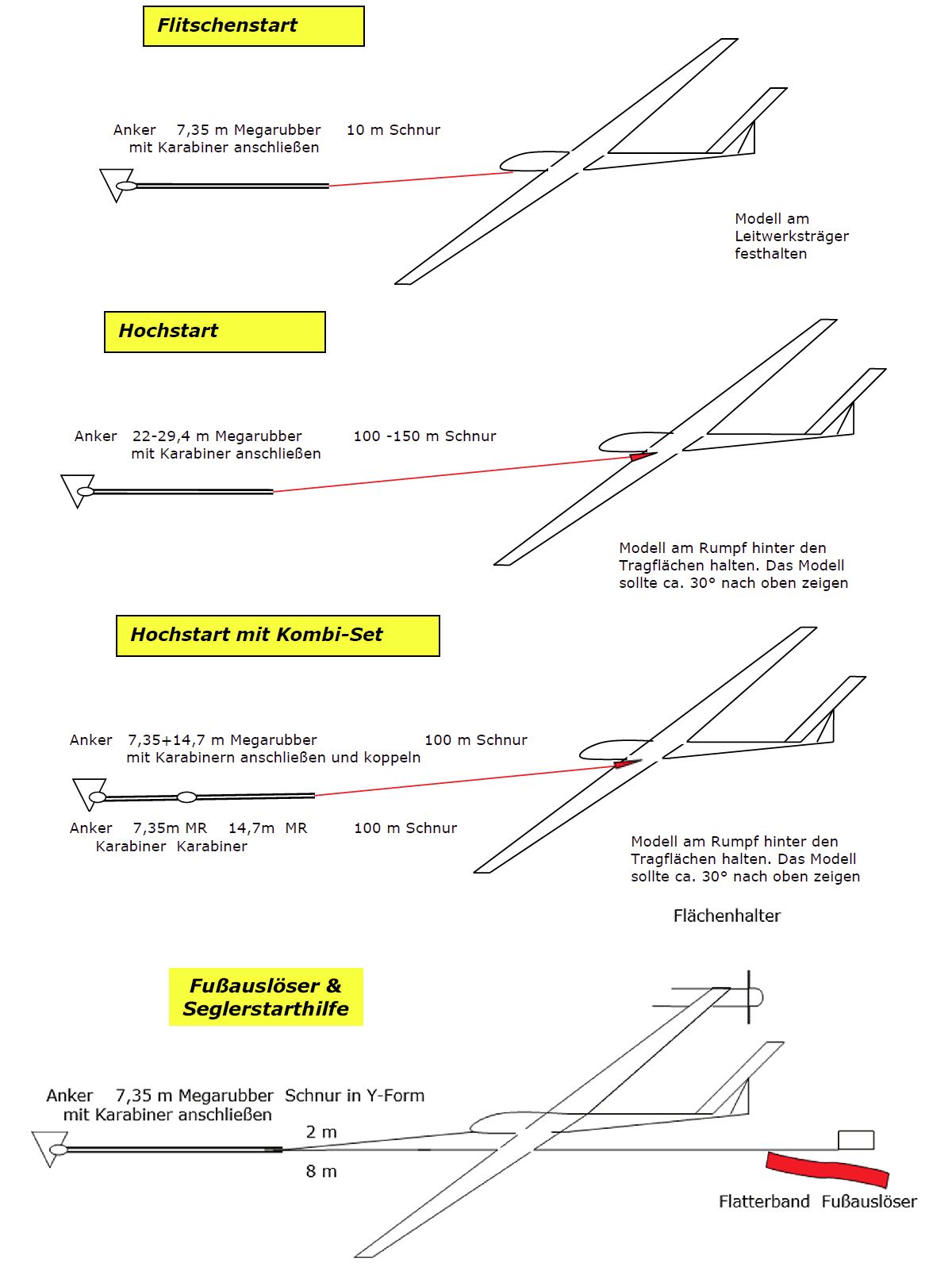 Flitschenstart

Anker 7,35 m Megarubber 10 m Schnur
mit Karabiner anschließen

Modell am Leitwerksträger festhalten

Hochstart

Anker 22-29,4 m Megarubber 100 -150 m Schnur
mit Karabiner anschließen

Modell am Rumpf hinter den Tragflächen halten. Das Modell sollte ca. 30° nach oben zeigen

Hochstart mit Kombi-Set

Anker 7,35+14,7 m Megarubber 100 m Schnur
mit Karabinern anschließen und koppeln

Anker 7,35m MR 14,7m MR 100 m Schnur
Karabiner Karabiner

Modell am Rumpf hinter den Tragflächen halten. Das Modell sollte ca. 30° nach oben zeigen

Flächenhalter

Fußauslöser & Seglerstarthilfe

Anker 7,35 m Megarubber Schnur in Y-Form
mit Karabiner anschließen

2 m

8 m

Flatterband Fußauslöser